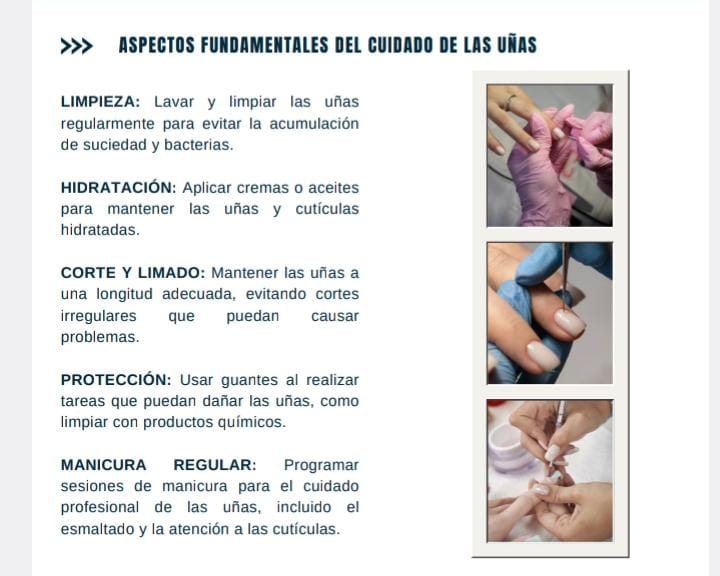 >>> ASPECTOS FUNDAMENTALES DEL CUIDADO DE LAS UÑAS

LIMPIEZA: Lavar y limpiar las uñas regularmente para evitar la acumulación de suciedad y bacterias.

HIDRATACIÓN: Aplicar cremas o aceites para mantener las uñas y cutículas hidratadas.

CORTE Y LIMADO: Mantener las uñas a una longitud adecuada, evitando cortes irregulares que puedan causar problemas.

PROTECCIÓN: Usar guantes al realizar tareas que puedan dañar las uñas, como limpiar con productos químicos.

MANICURA REGULAR: Programar sesiones de manicura para el cuidado profesional de las uñas, incluido el esmaltado y la atención a las cutículas.